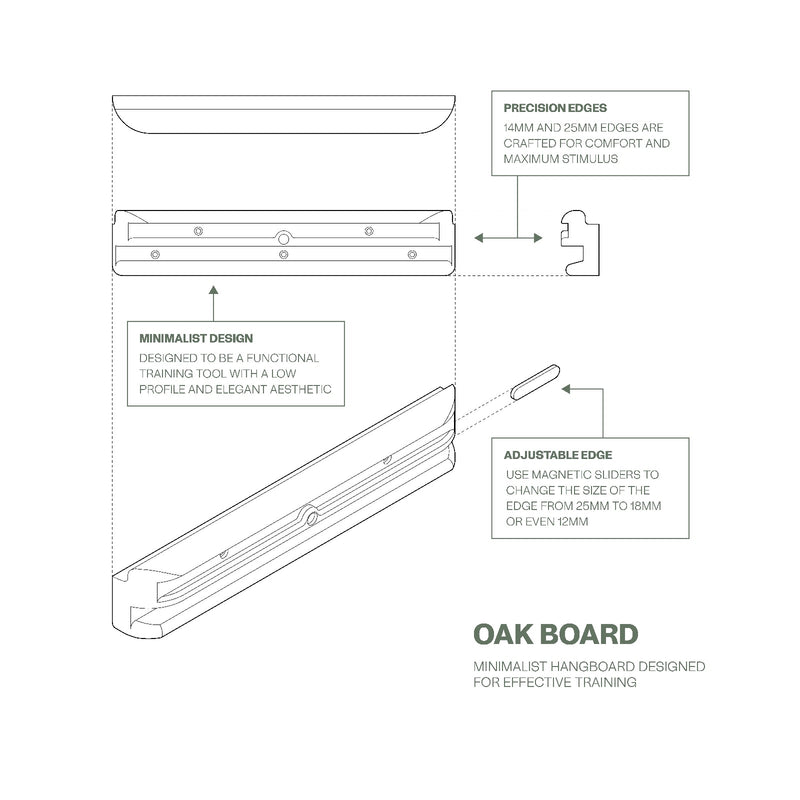 PRECISION EDGES

14MM AND 25MM EDGES ARE CRAFTED FOR COMFORT AND MAXIMUM STIMULUS

MINIMALIST DESIGN

DESIGNED TO BE A FUNCTIONAL TRAINING TOOL WITH A LOW PROFILE AND ELEGANT AESTHETIC

ADJUSTABLE EDGE

USE MAGNETIC SLIDERS TO CHANGE THE SIZE OF THE EDGE FROM 25MM TO 18MM OR EVEN 12MM

OAK BOARD

MINIMALIST HANGBOARD DESIGNED FOR EFFECTIVE TRAINING